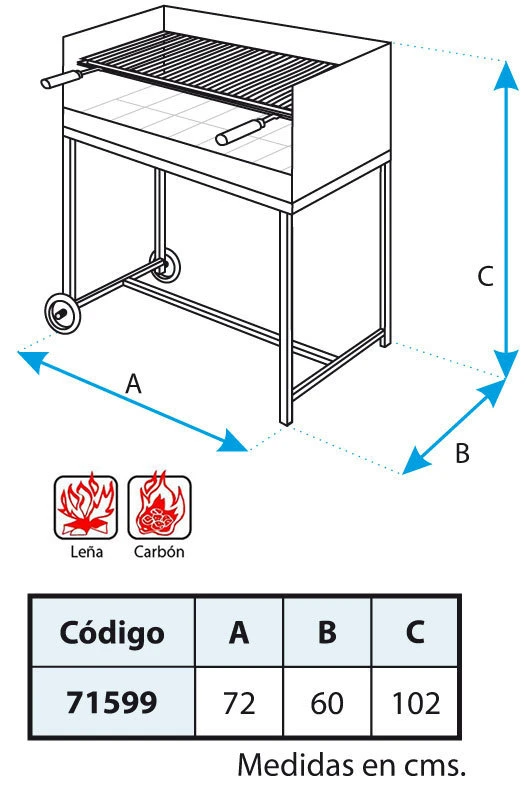 C

A

B

Leña Carbón

| Código | A | B | C |
|---|---|---|---|
| 71599 | 72 | 60 | 102 |

Medidas en cms.